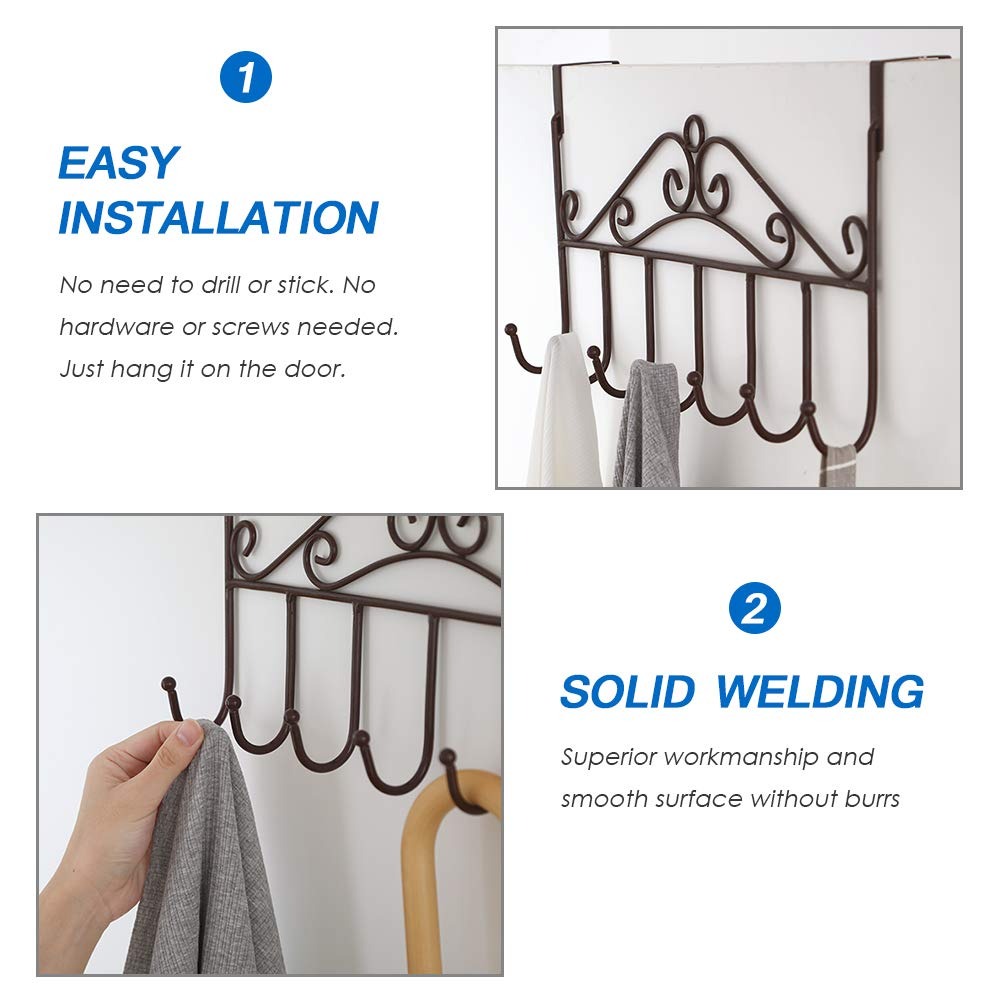 1

EASY INSTALLATION

No need to drill or stick. No hardware or screws needed. Just hang it on the door.

2

SOLID WELDING

Superior workmanship and smooth surface without burrs